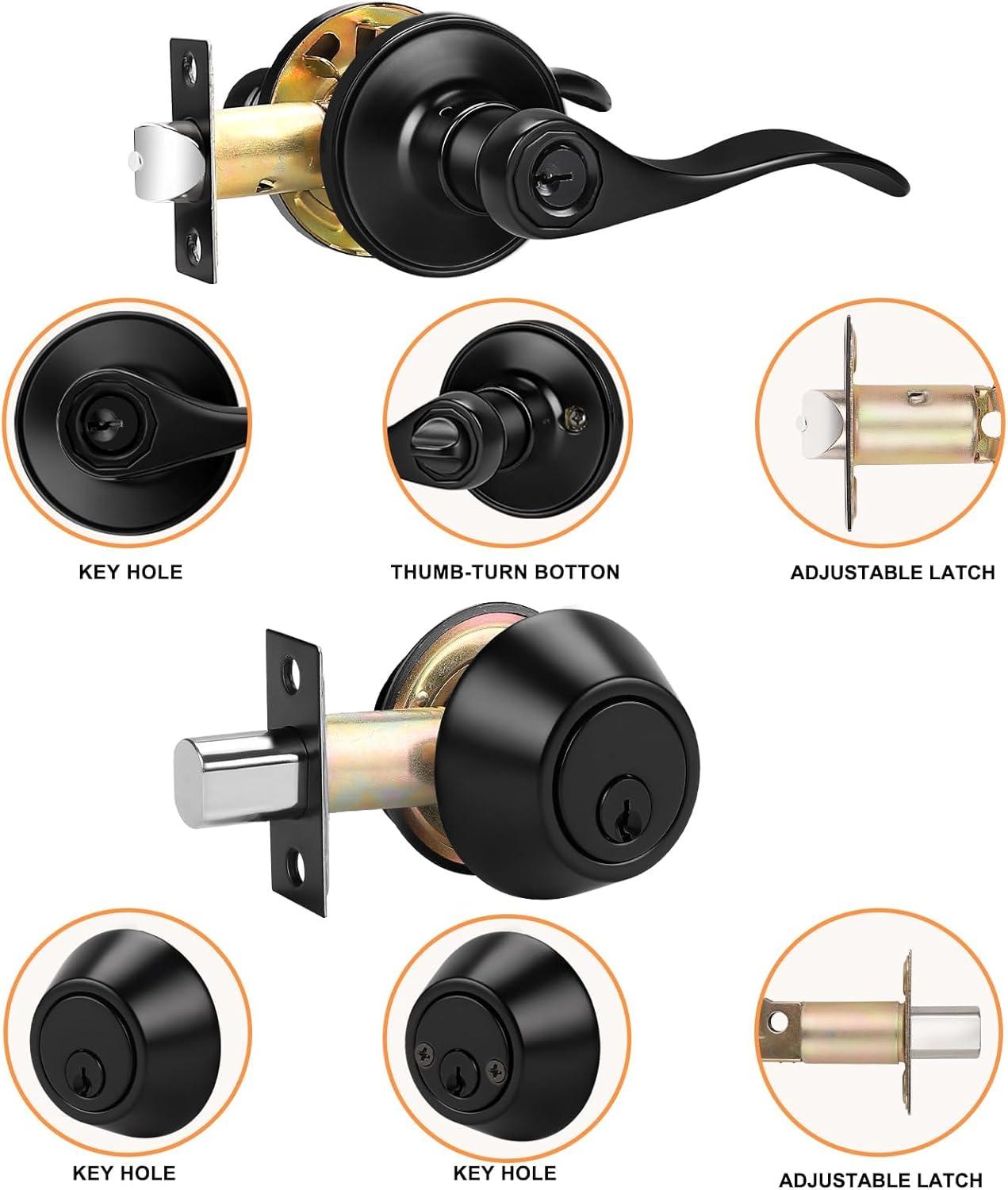 KEY HOLE

THUMB-TURN BOTTON

ADJUSTABLE LATCH

KEY HOLE

KEY HOLE

ADJUSTABLE LATCH