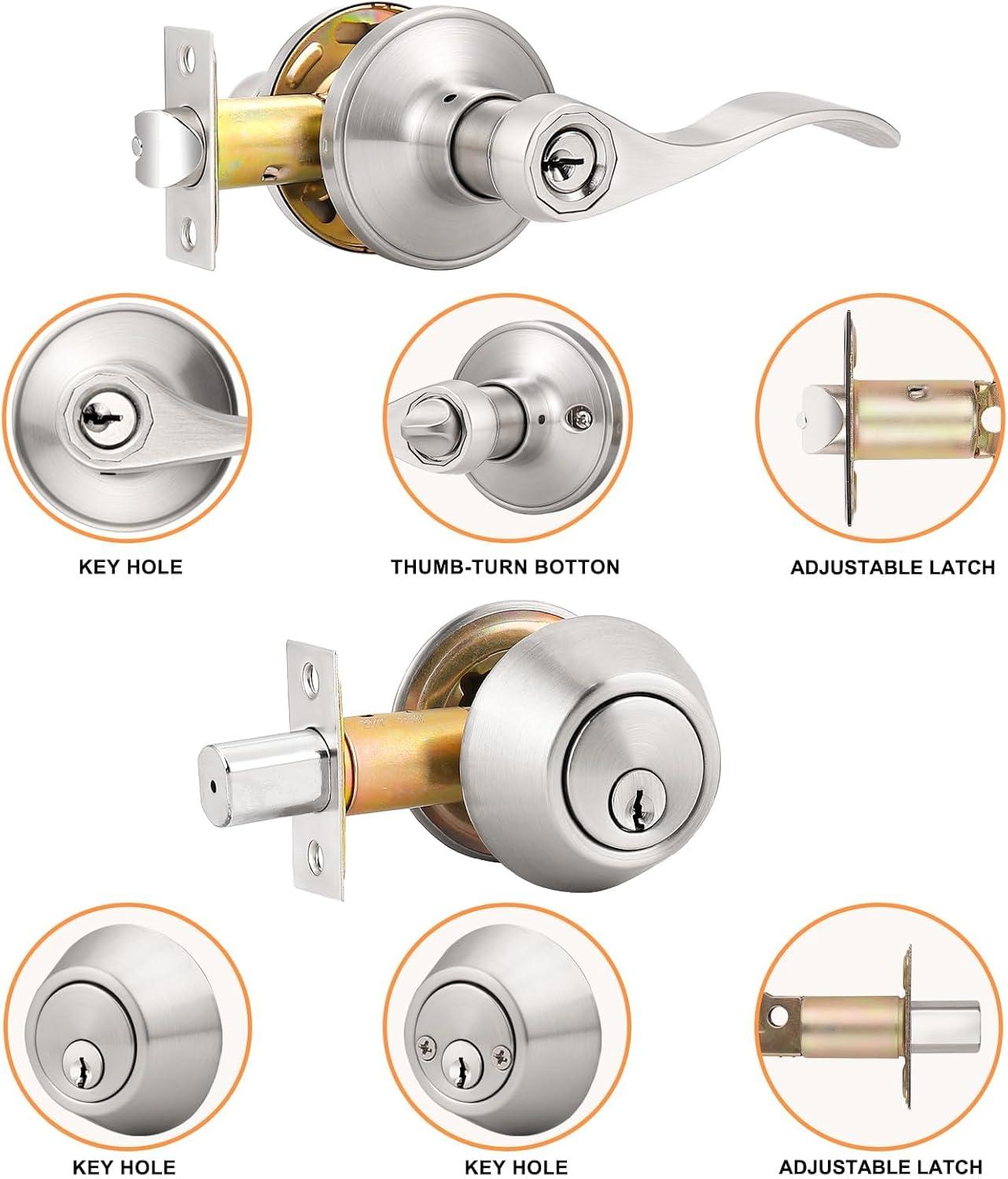 KEY HOLE

THUMB-TURN BOTTON

ADJUSTABLE LATCH

KEY HOLE

KEY HOLE

ADJUSTABLE LATCH