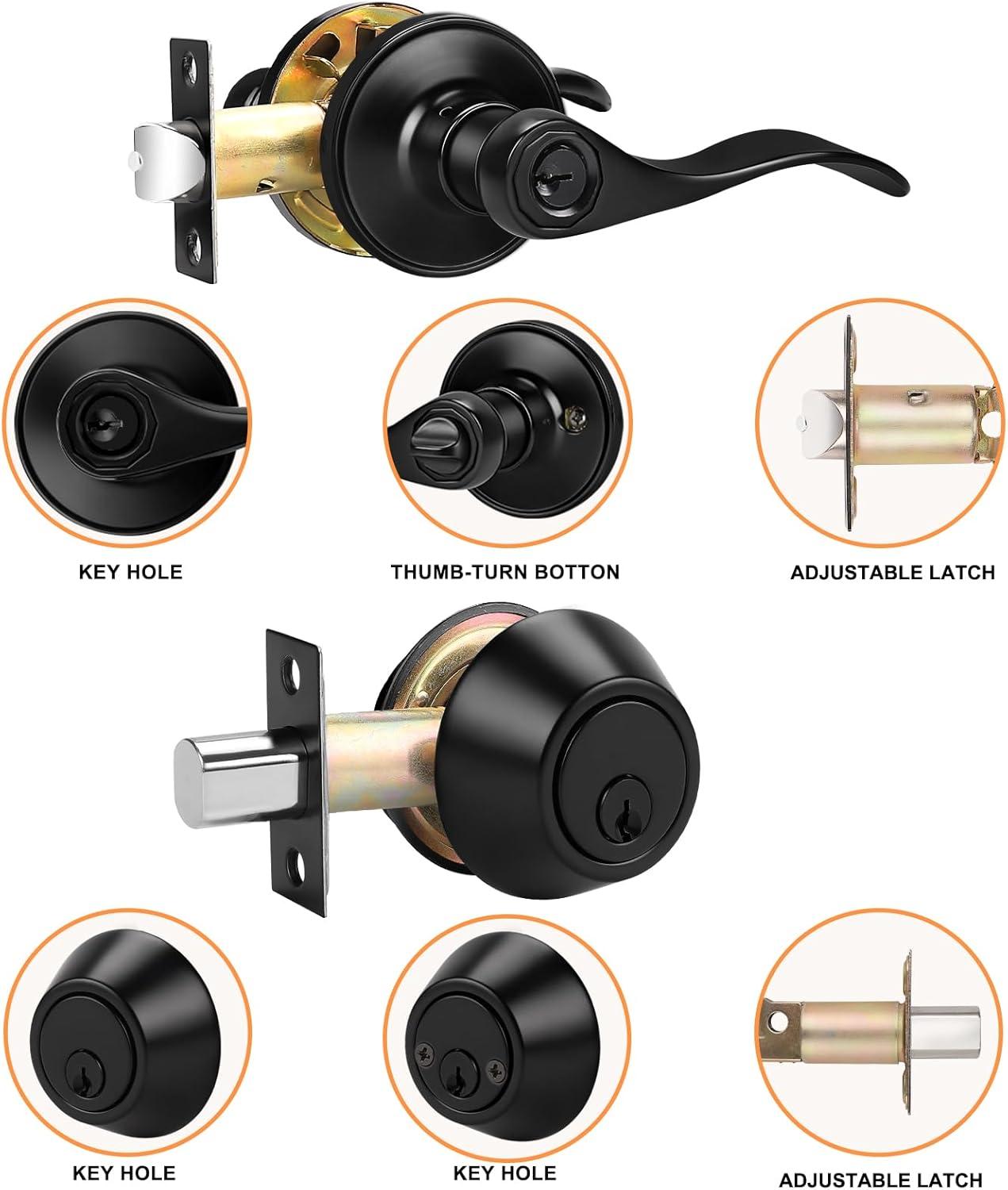 KEY HOLE

THUMB-TURN BOTTON

ADJUSTABLE LATCH

KEY HOLE

KEY HOLE

ADJUSTABLE LATCH