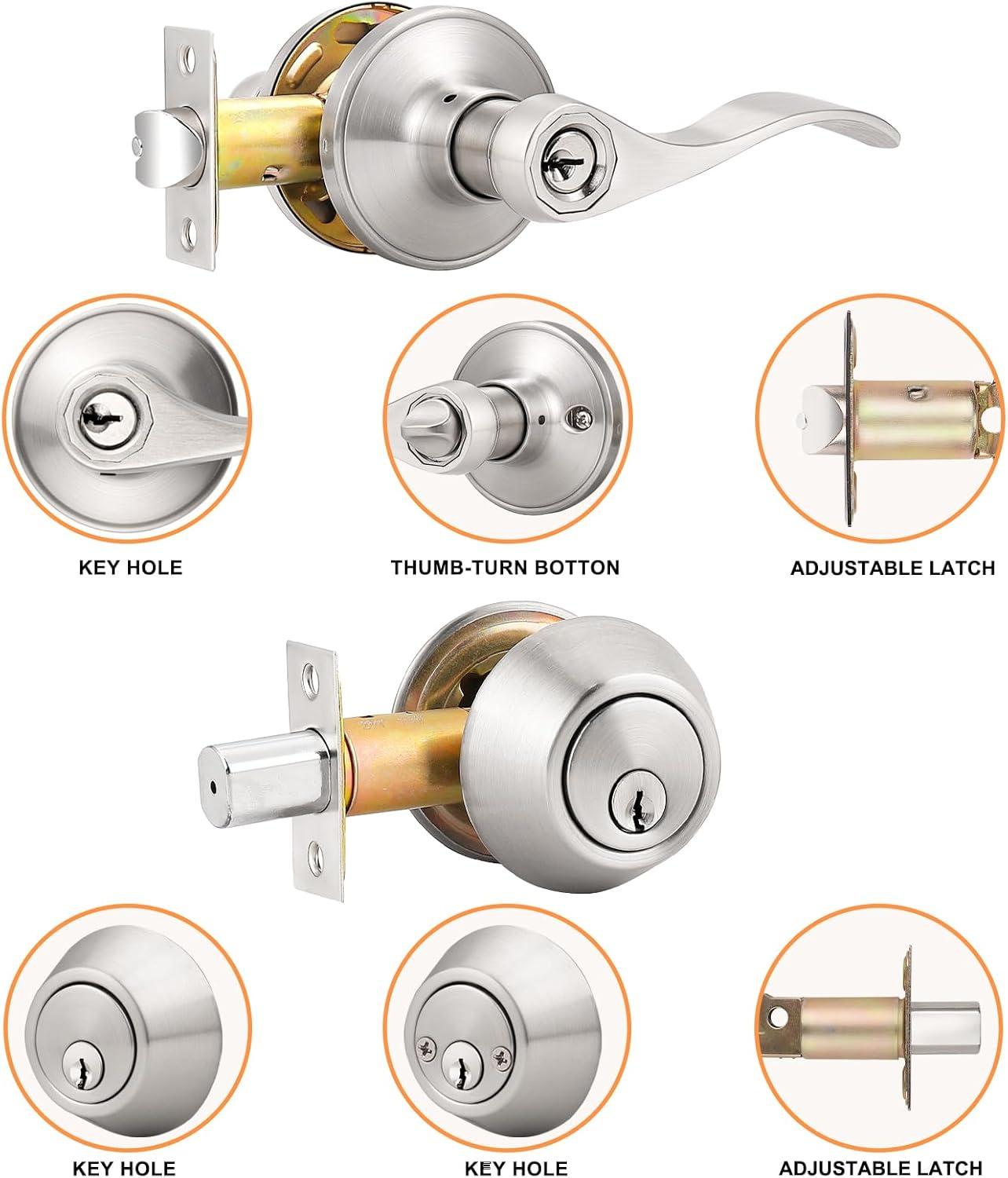 KEY HOLE

THUMB-TURN BOTTON

ADJUSTABLE LATCH

KEY HOLE

KEY HOLE

ADJUSTABLE LATCH