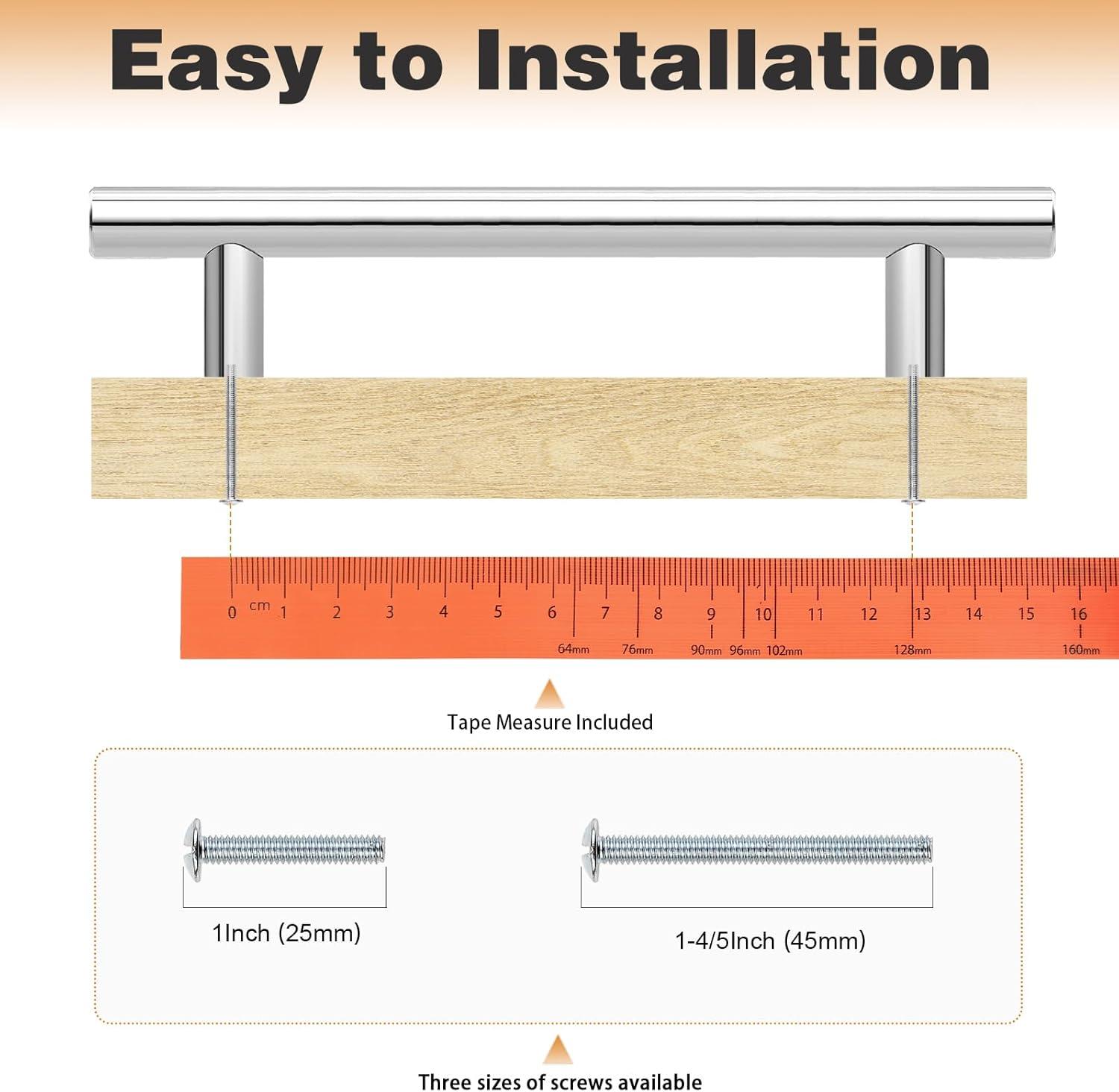 Easy to Installation

0 cm 1 2 3 4 5 6 7 8 9 10 11 12 13 14 15 16

64mm 76mm 90mm 96mm 102mm 128mm 160mm

Tape Measure Included

1Inch (25mm)

1-4/5Inch (45mm)

Three sizes of screws available