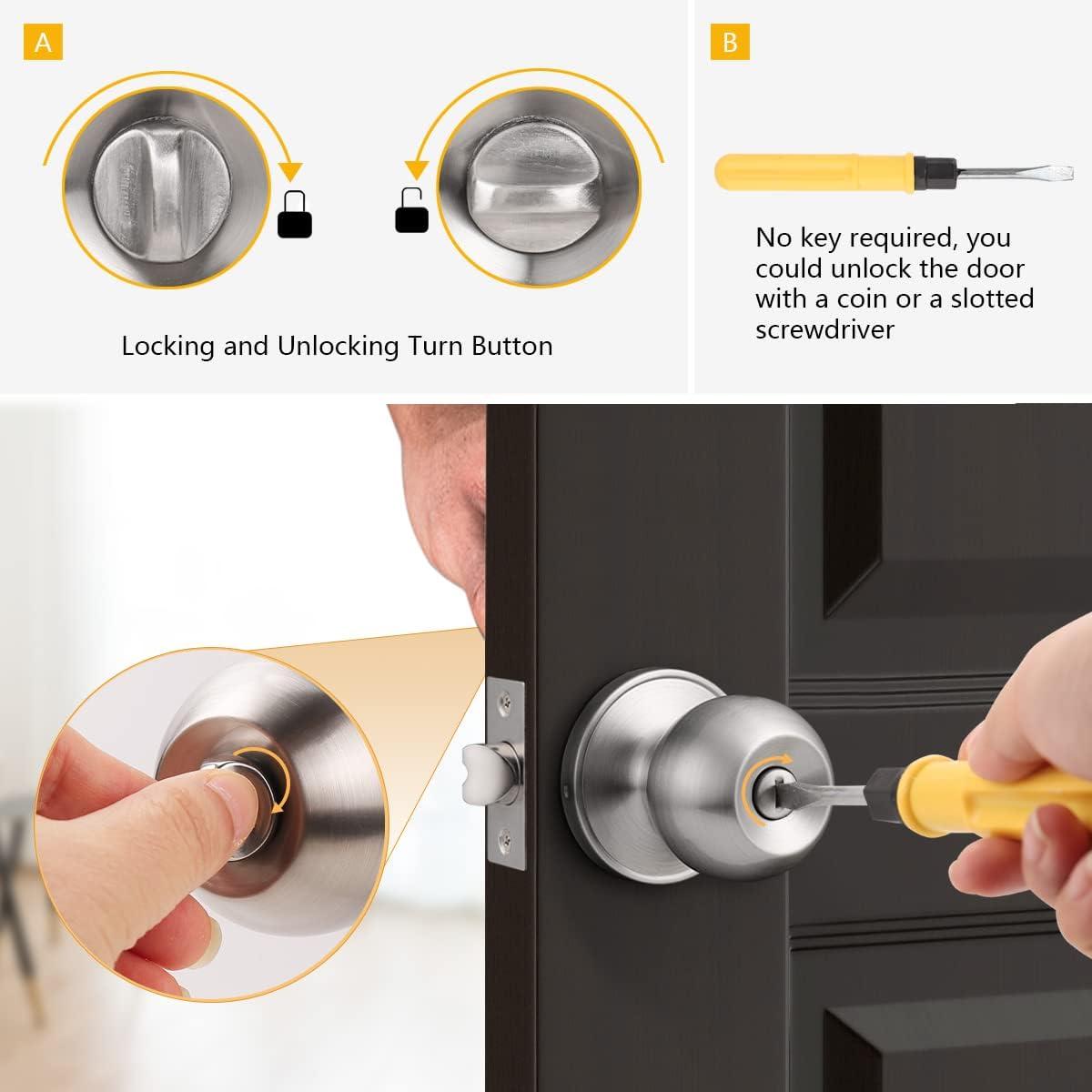 A

Locking and Unlocking Turn Button

B

No key required, you could unlock the door with a coin or a slotted screwdriver