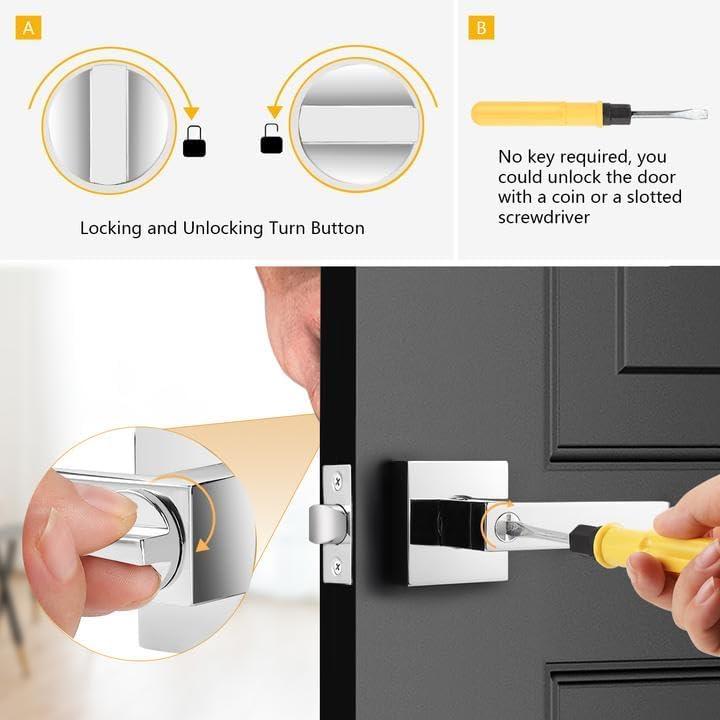 A

Locking and Unlocking Turn Button

B

No key required, you could unlock the door with a coin or a slotted screwdriver