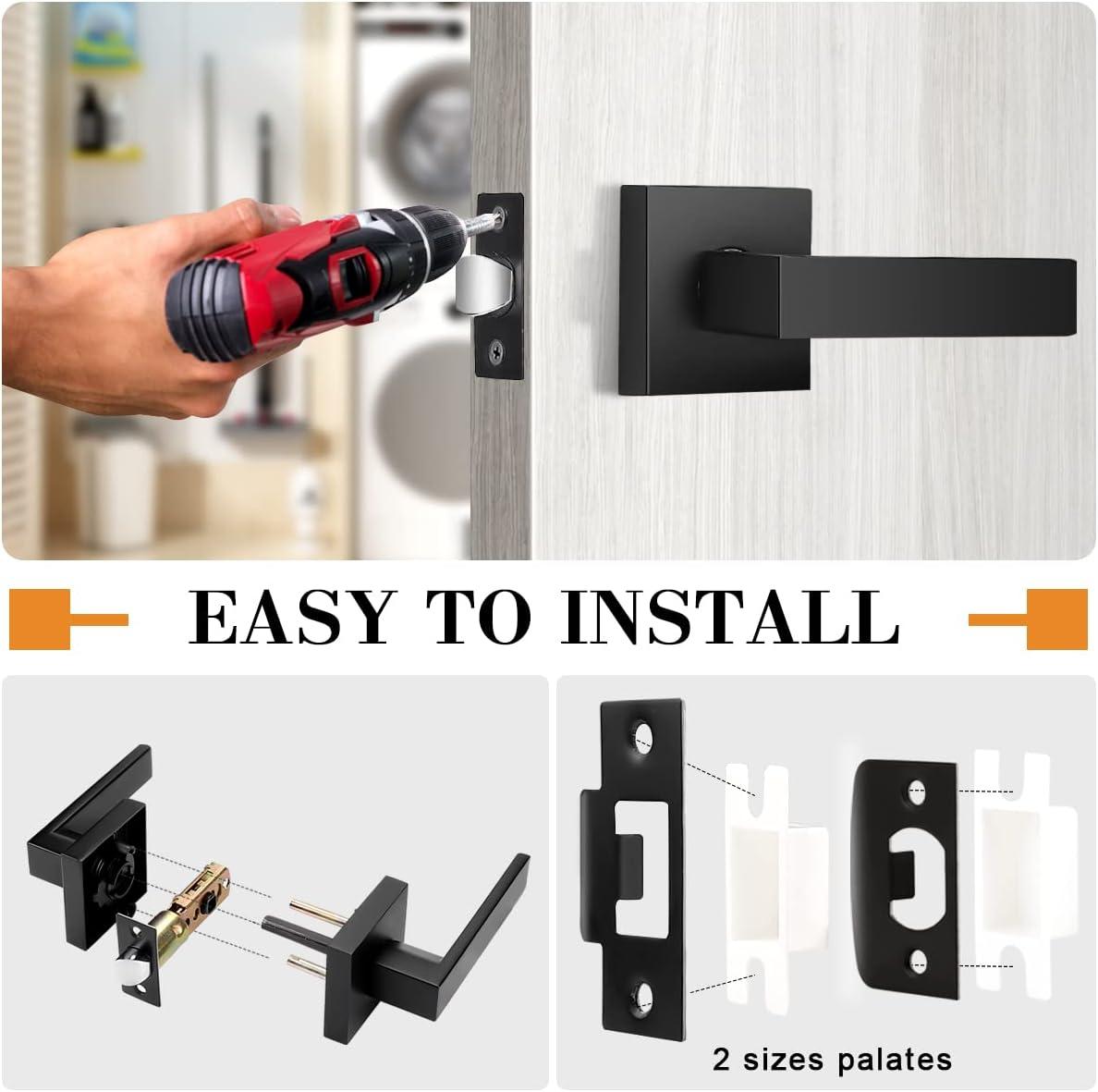 EASY TO INSTALL

2 sizes palates