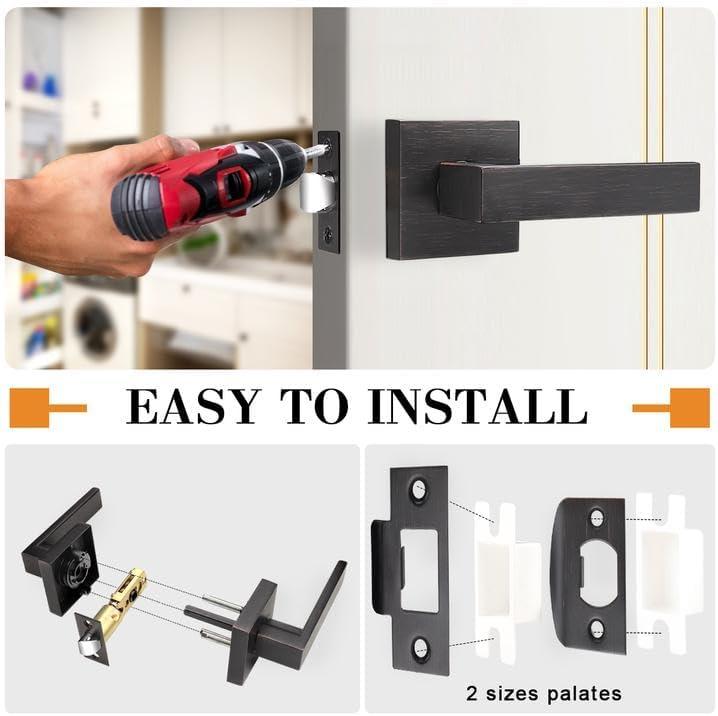 EASY TO INSTALL

2 sizes palates