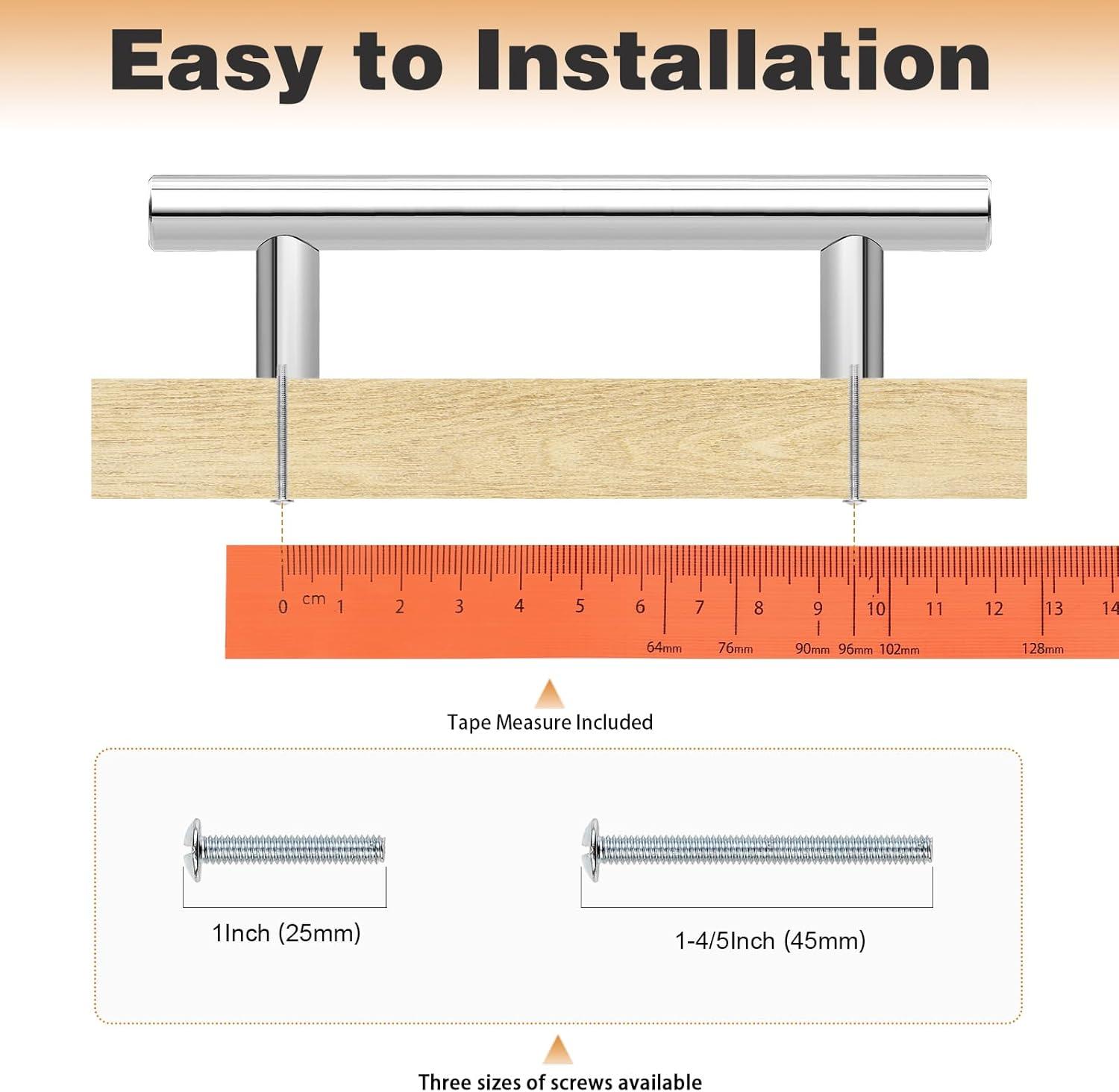 Easy to Installation

0 cm 1 2 3 4 5 6 7 8 9 10 11 12 13 14

64mm 76mm 90mm 96mm 102mm 128mm

Tape Measure Included

1Inch (25mm)

1-4/5Inch (45mm)

Three sizes of screws available