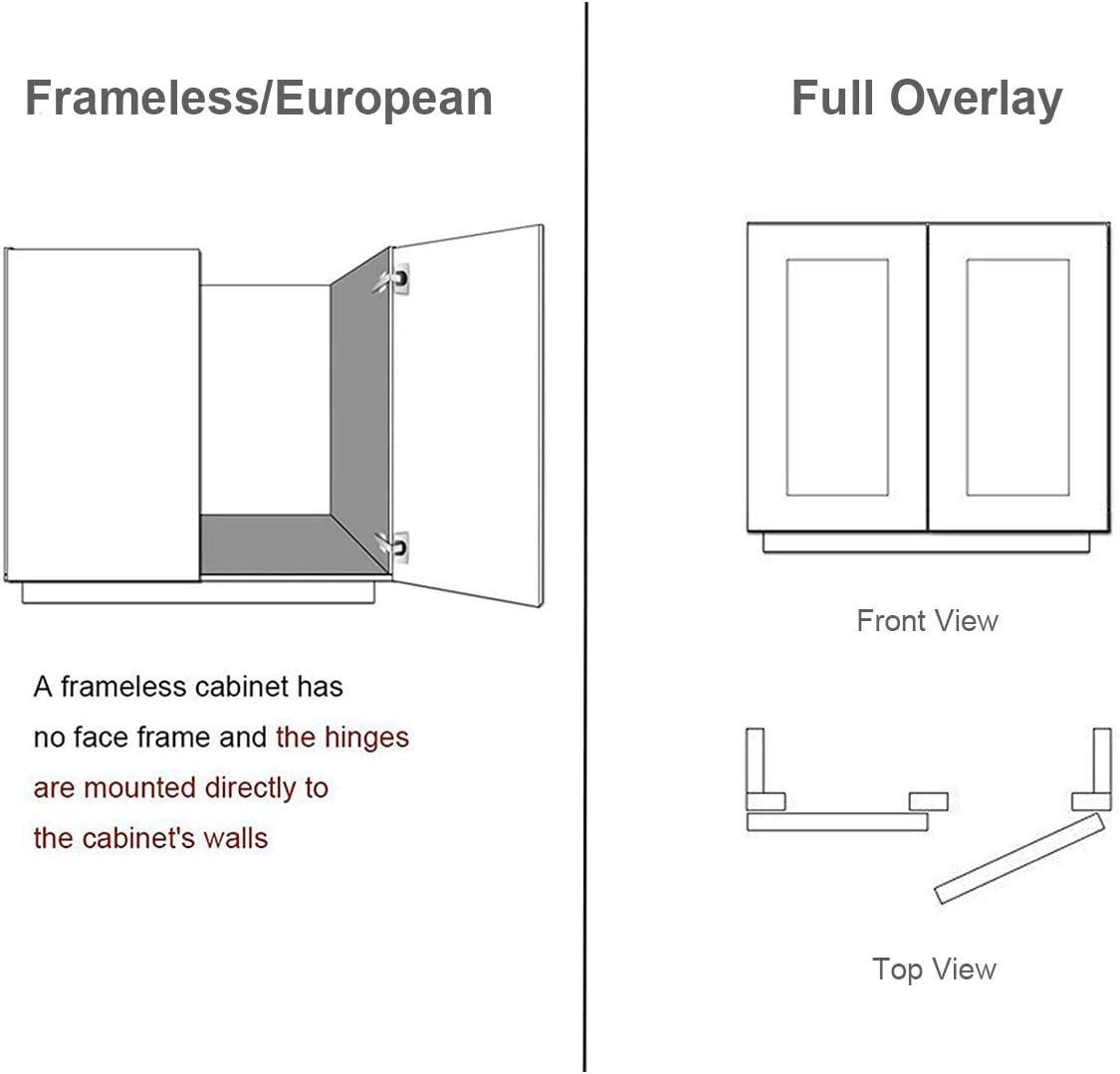 Frameless/European

A frameless cabinet has no face frame and the hinges are mounted directly to the cabinet's walls

Full Overlay

Front View

Top View