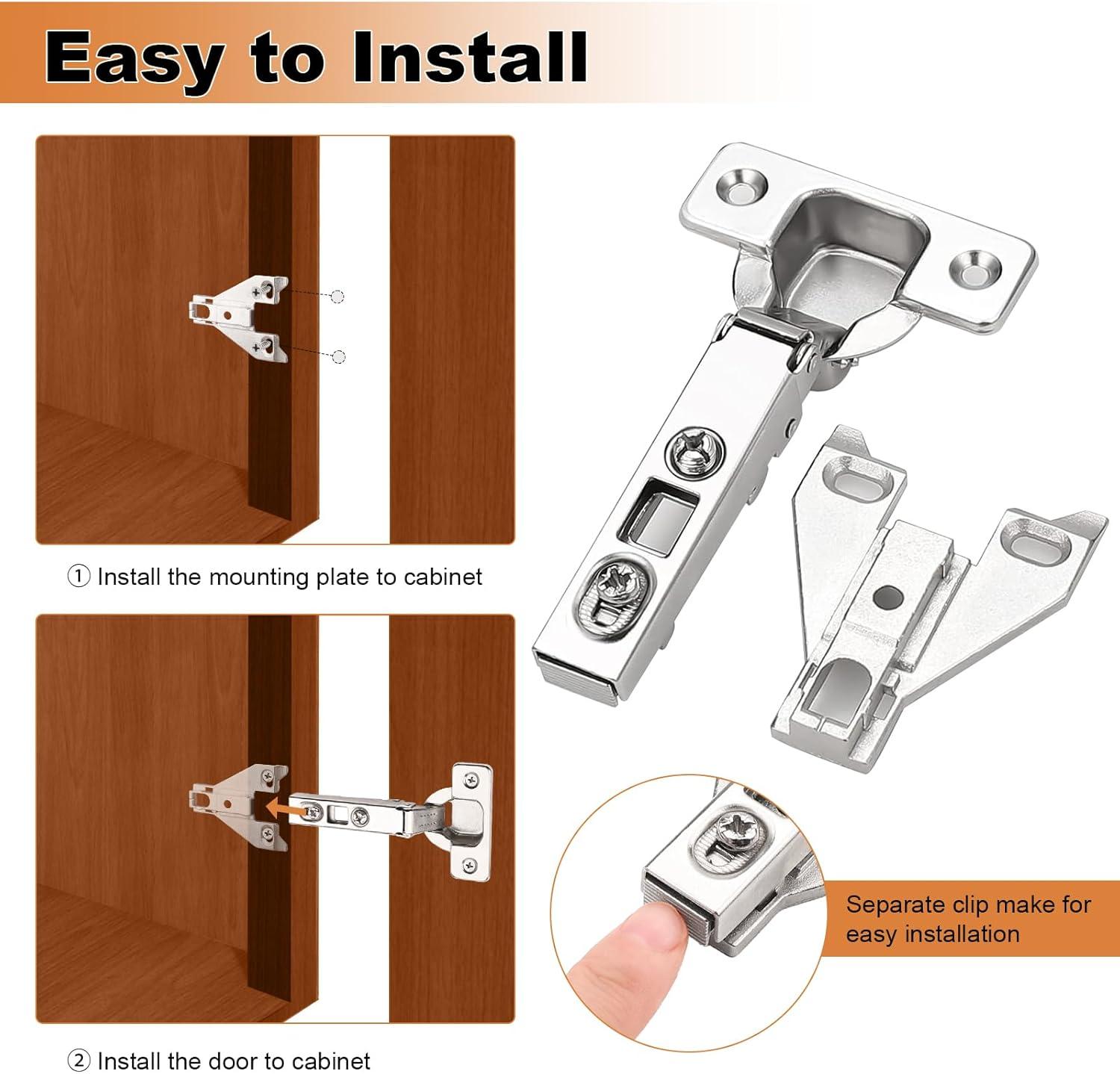 Easy to Install

① Install the mounting plate to cabinet

② Install the door to cabinet

Separate clip make for easy installation