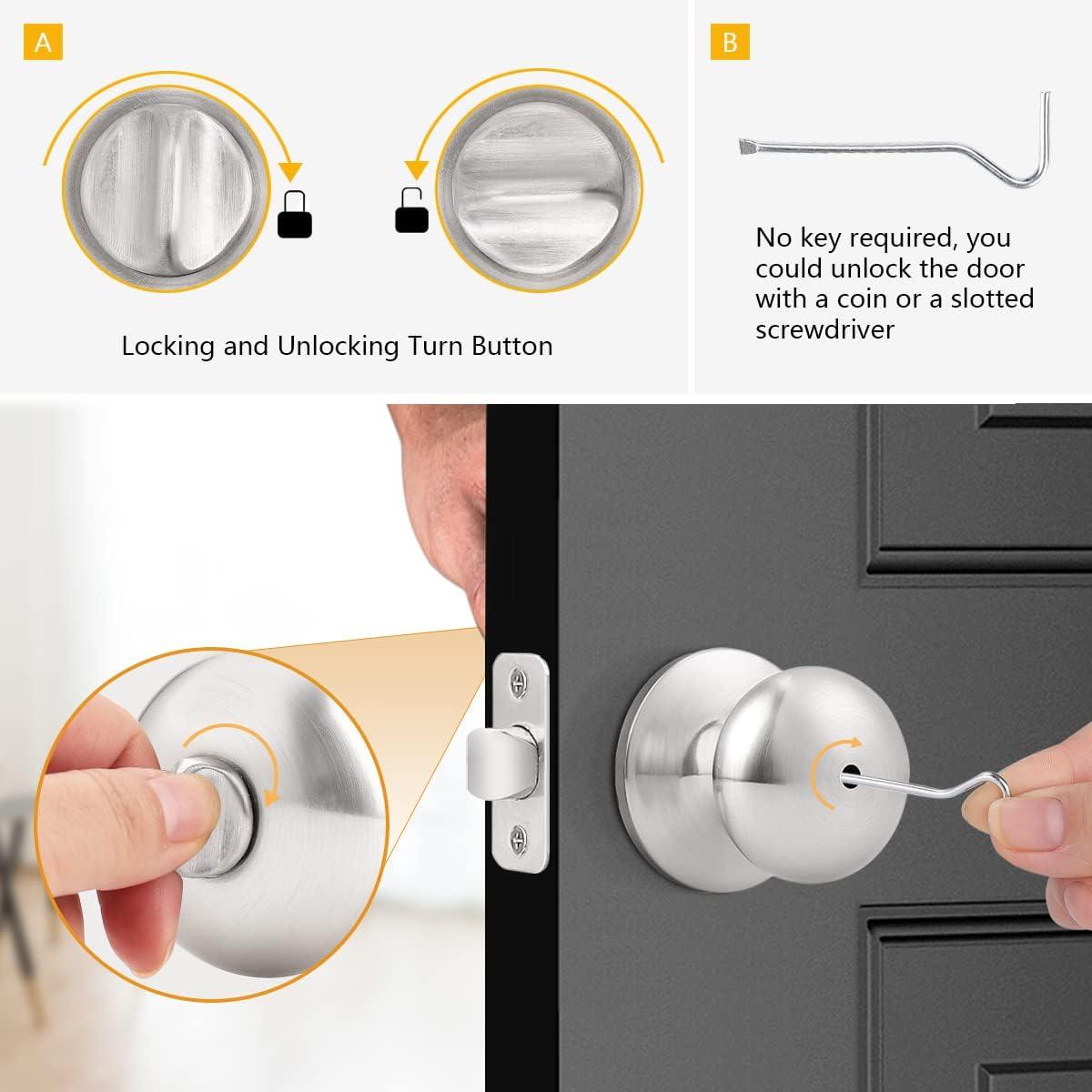 A

Locking and Unlocking Turn Button

B

No key required, you could unlock the door with a coin or a slotted screwdriver